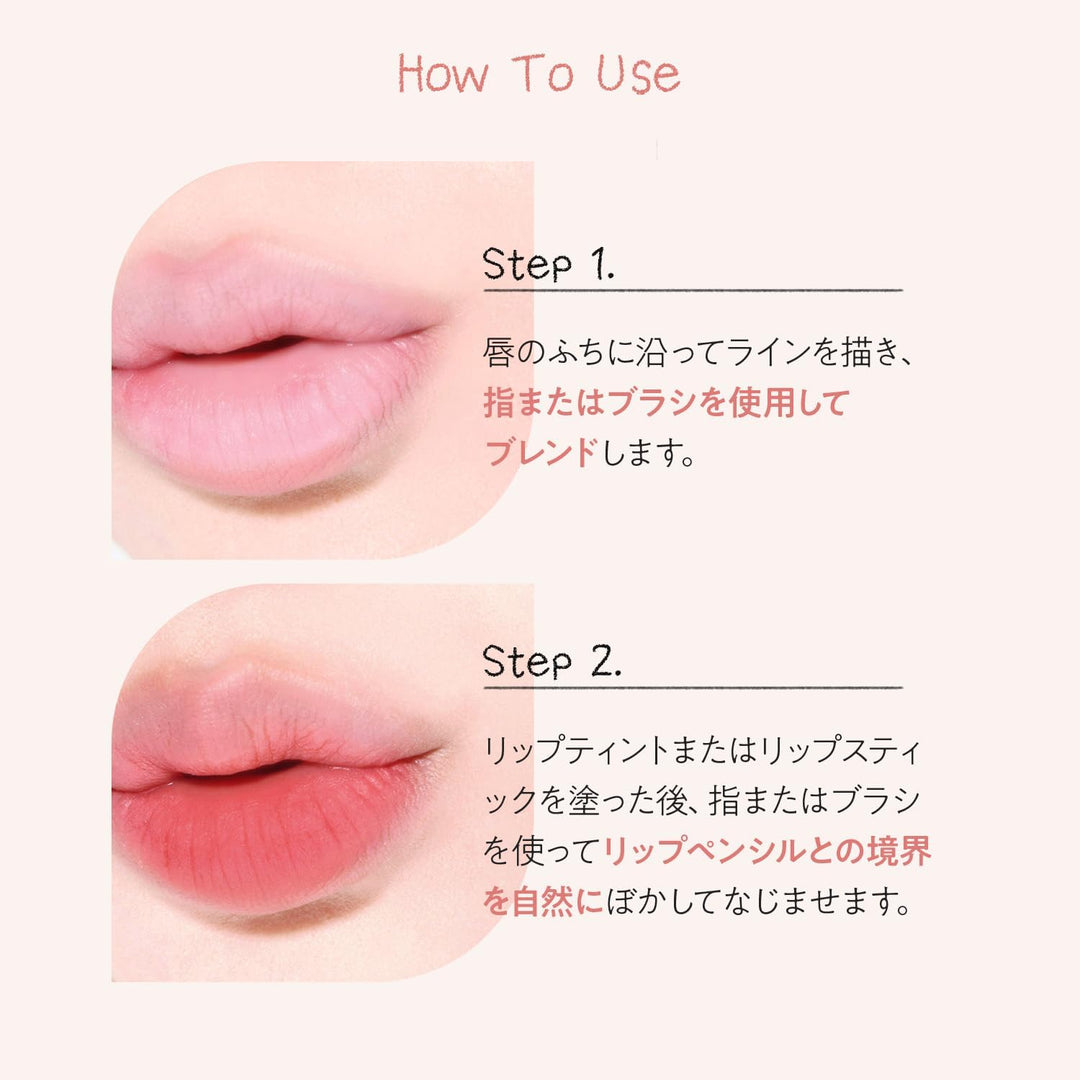 How To Use

Step 1.

唇のふちに沿ってラインを描き、指またはブラシを使用してブレンドします。

Step 2.

リップティントまたはリップスティックを塗った後、指またはブラシを使ってリップペンシルとの境界を自然にぼかしてなじませます。