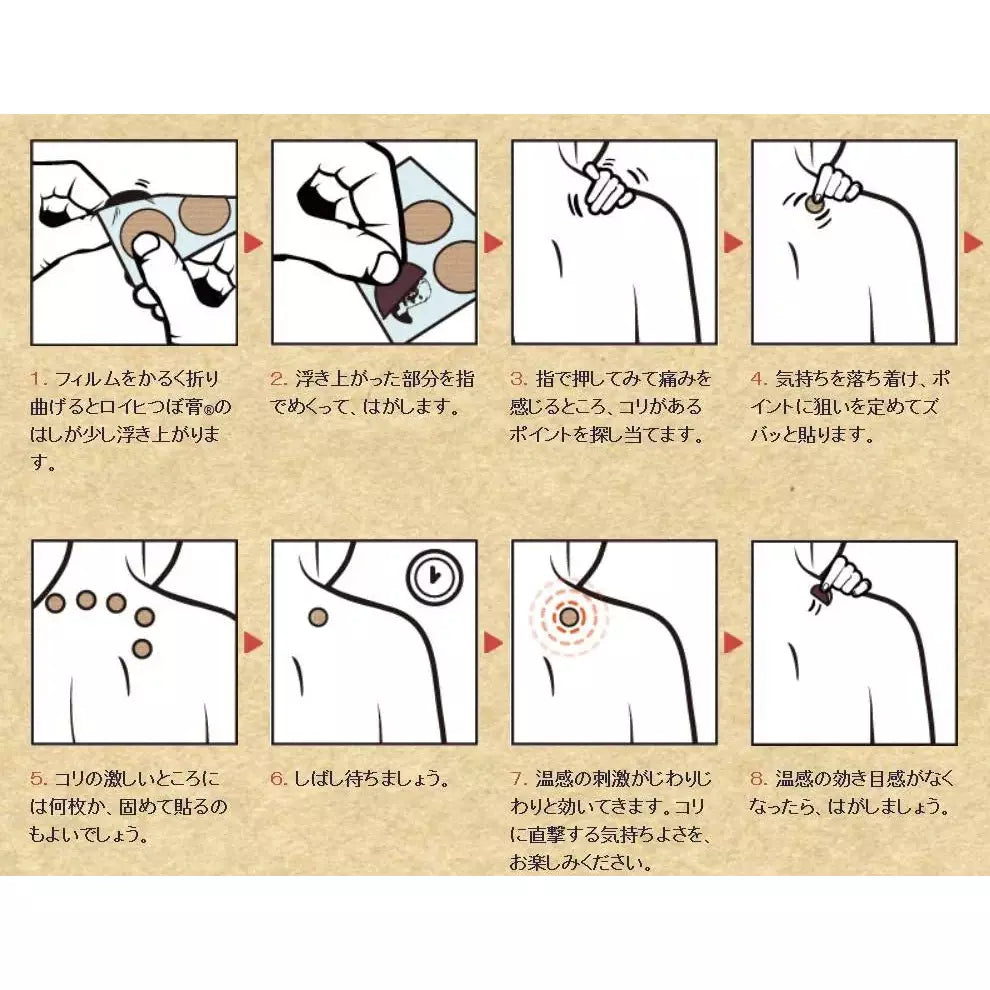 1. フィルムをかるく折り曲げるとロイヒつぼ膏®のはしが少し浮き上がります。

2. 浮き上がった部分を指でめくって、はがします。

3. 指で押してみて痛みを感じるところ、コリがあるポイントを探し当てます。

4. 気持ちを落ち着け、ポイントに狙いを定めてズバッと貼ります。

5. コリの激しいところには何枚か、固めて貼るのもよいでしょう。

6. しばし待ちましょう。

7. 温感の刺激がじわりじわりと効いてきます。コリに直撃する気持ちよさを、お楽しみください。

8. 温感の効き目感がなくなったら、はがしましょう。